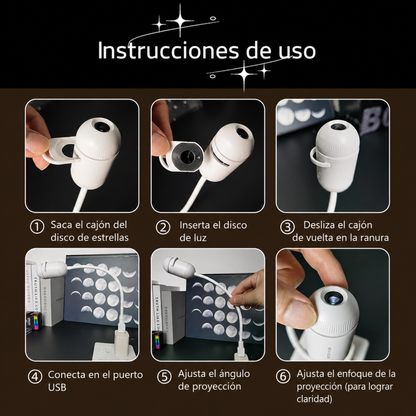 Instrucciones de uso

① Saca el cajón del disco de estrellas

② Inserta el disco de luz

③ Desliza el cajón de vuelta en la ranura

④ Conecta en el puerto USB

⑤ Ajusta el ángulo de proyección

⑥ Ajusta el enfoque de la proyección (para lograr claridad)